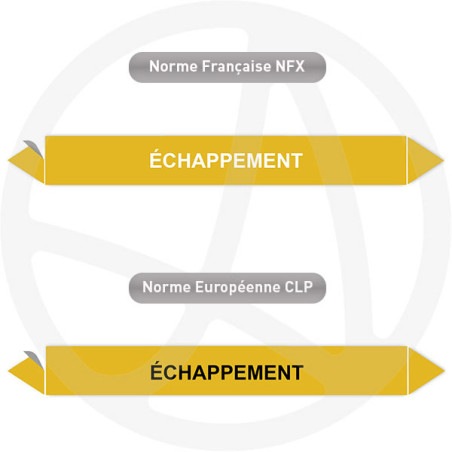 Norme Française NFX

ÉCHAPPEMENT

Norme Européenne CLP

ÉCHAPPEMENT